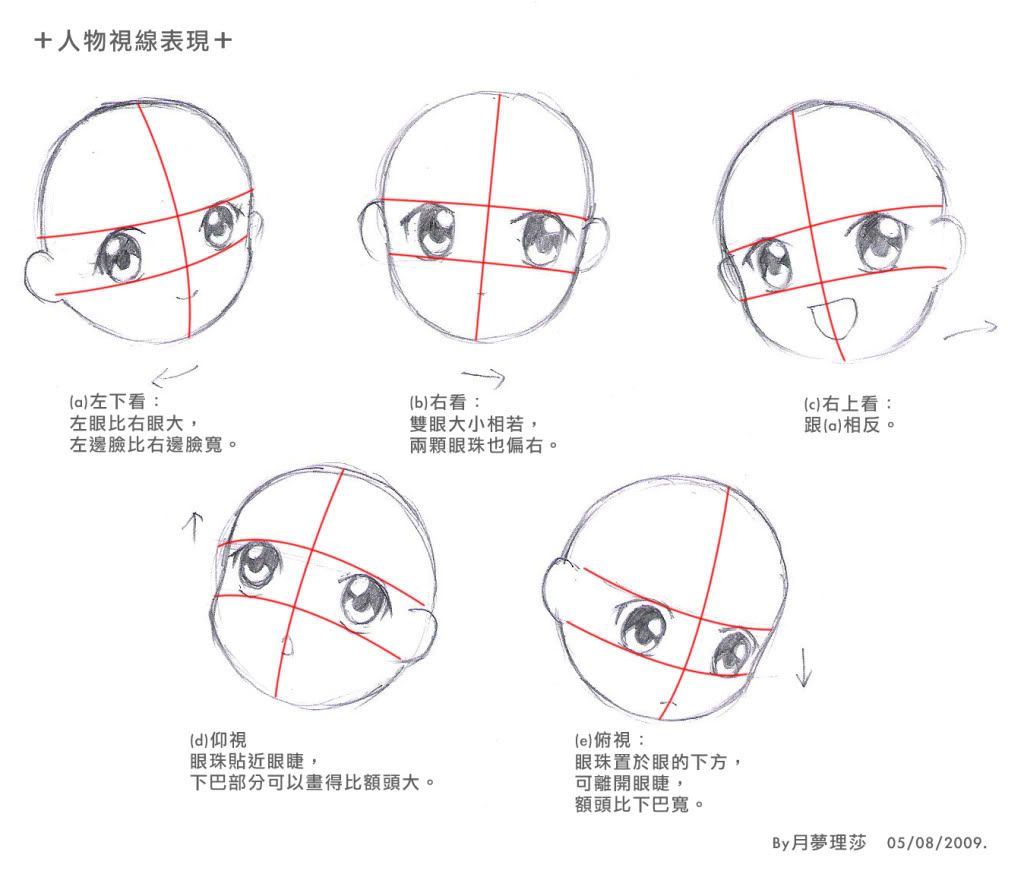 ＋人物視線表現＋

(a)左下看：
左眼比右眼大，
左邊臉比右邊臉寬。

(b)右看：
雙眼大小相若，
兩顆眼珠也偏右。

(c)右上看：
跟(a)相反。

(d)仰視
眼珠貼近眼睫，
下巴部分可以畫得比額頭大。

(e)俯視：
眼珠置於眼的下方，
可離開眼睫，
額頭比下巴寬。

By月夢理莎 05/08/2009.