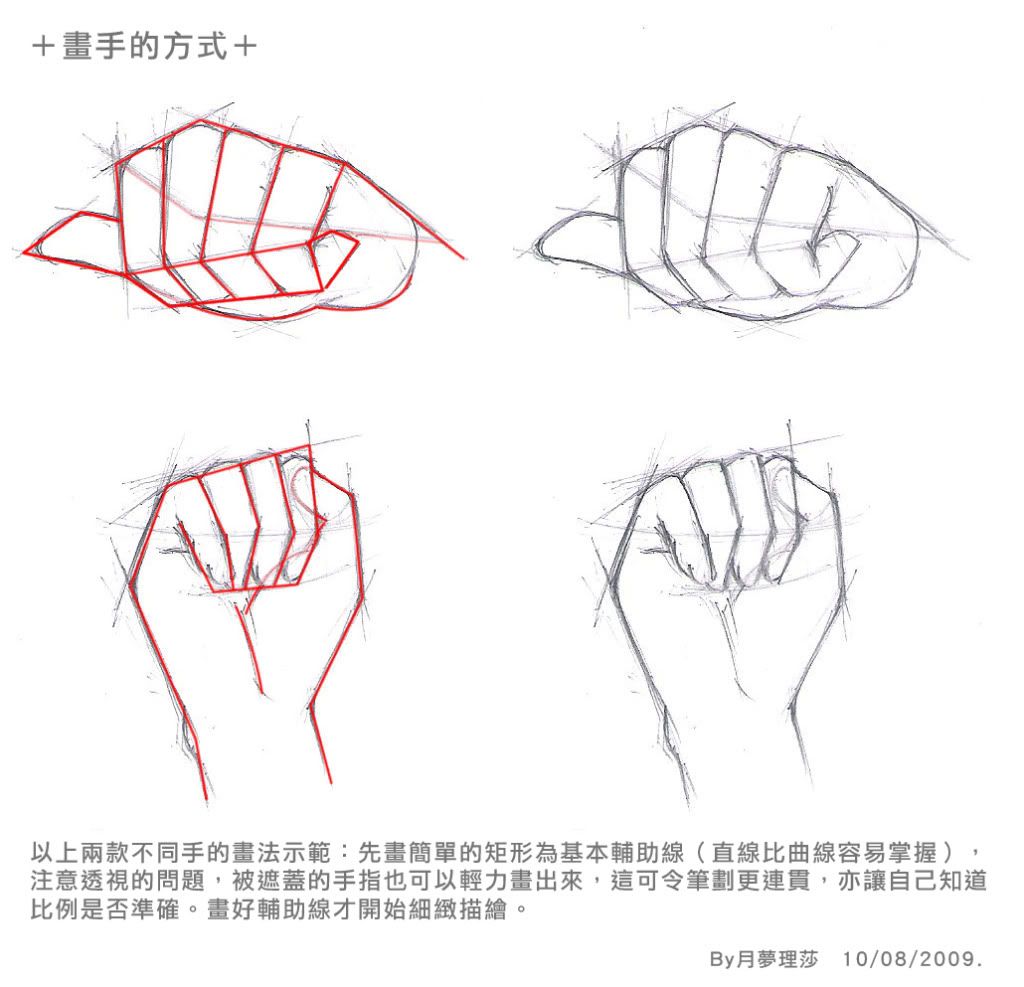 ＋畫手的方式＋

以上兩款不同手的畫法示範：先畫簡單的矩形為基本輔助線（直線比曲線容易掌握），注意透視的問題，被遮蓋的手指也可以輕力畫出來，這可令筆劃更連貫，亦讓自己知道比例是否準確。畫好輔助線才開始細緻描繪。

By月夢理莎 10/08/2009.