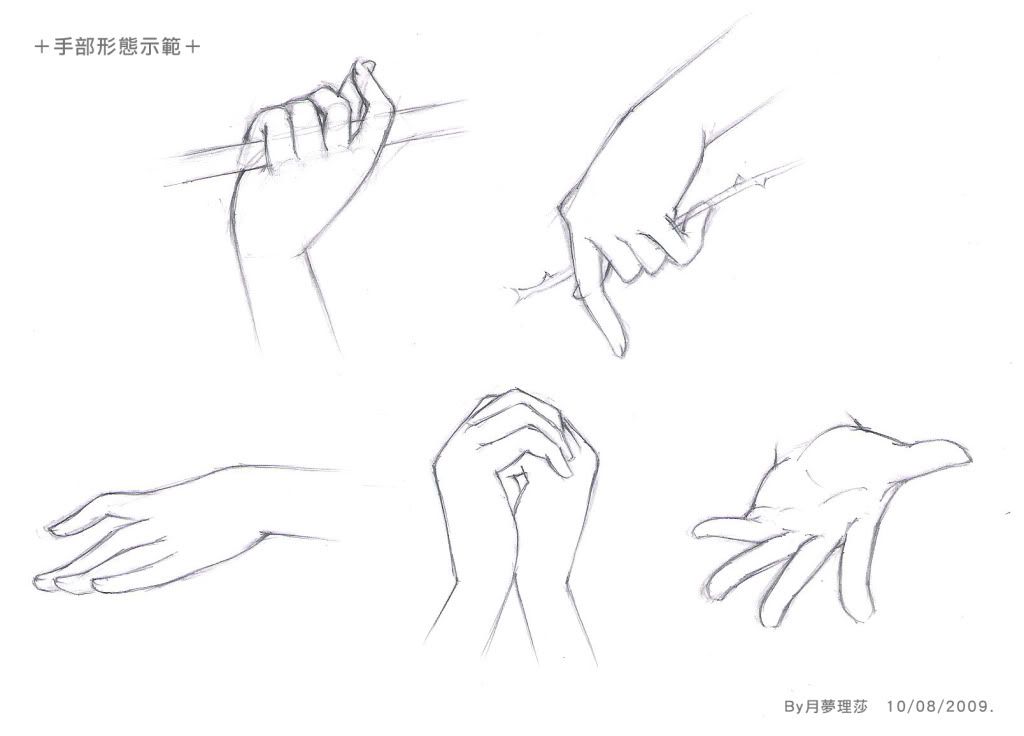 ＋手部形態示範＋

By月夢理莎　10/08/2009.